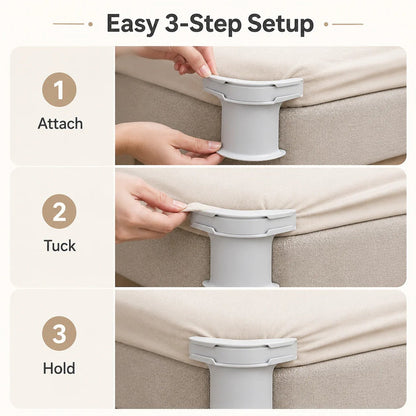 Easy 3-Step Setup

1
Attach

2
Tuck

3
Hold